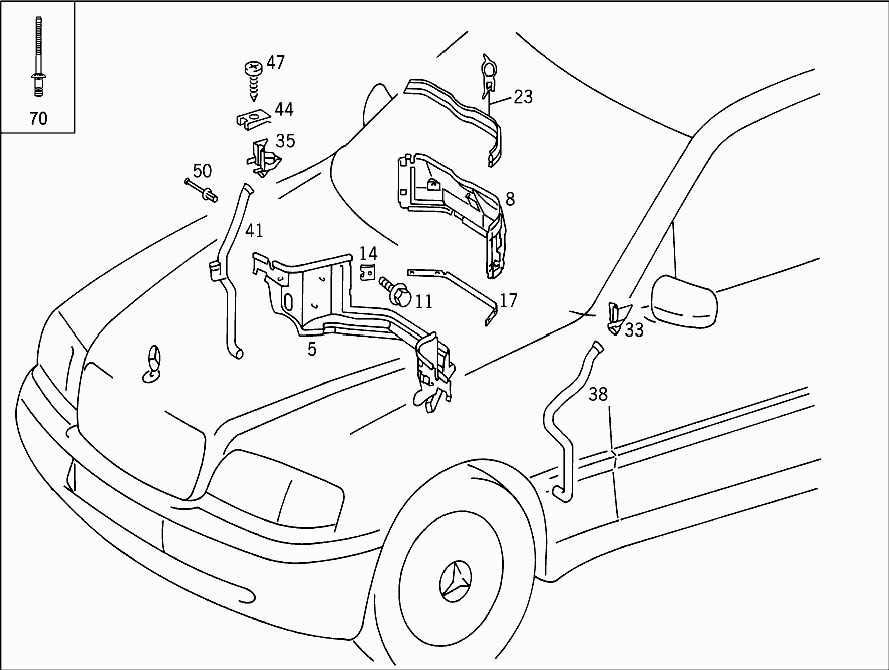 70

47

44

35

50

41

23

8

14

11

17

5

33

38