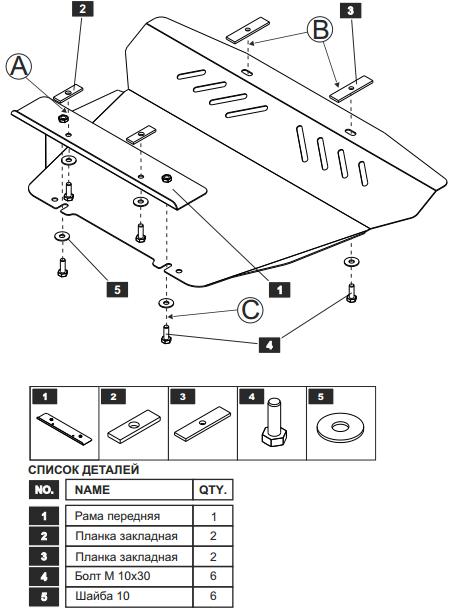 2

3

A

B

5

1

C

4

1

2

3

4

5

СПИСОК ДЕТАЛЕЙ

| NO. | NAME | QTY. |
|---|---|---|
| 1 | Рама передняя | 1 |
| 2 | Планка закладная | 2 |
| 3 | Планка закладная | 2 |
| 4 | Болт М 10х30 | 6 |
| 5 | Шайба 10 | 6 |